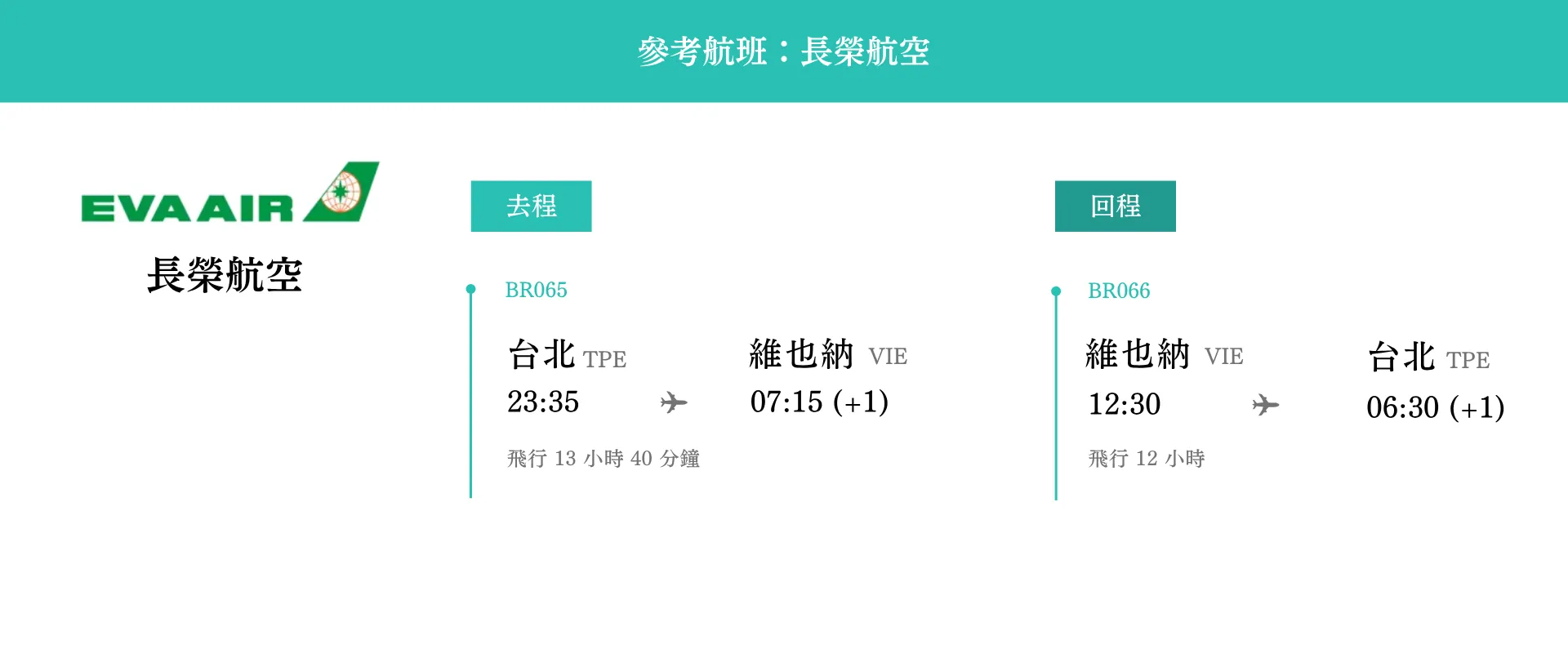 參考航班：長榮航空

EVA AIR

長榮航空

去程

BR065

台北 TPE
23:35

維也納 VIE
07:15 (+1)

飛行13小時40分鐘

回程

BR066

維也納 VIE
12:30

台北 TPE
06:30 (+1)

飛行12小時