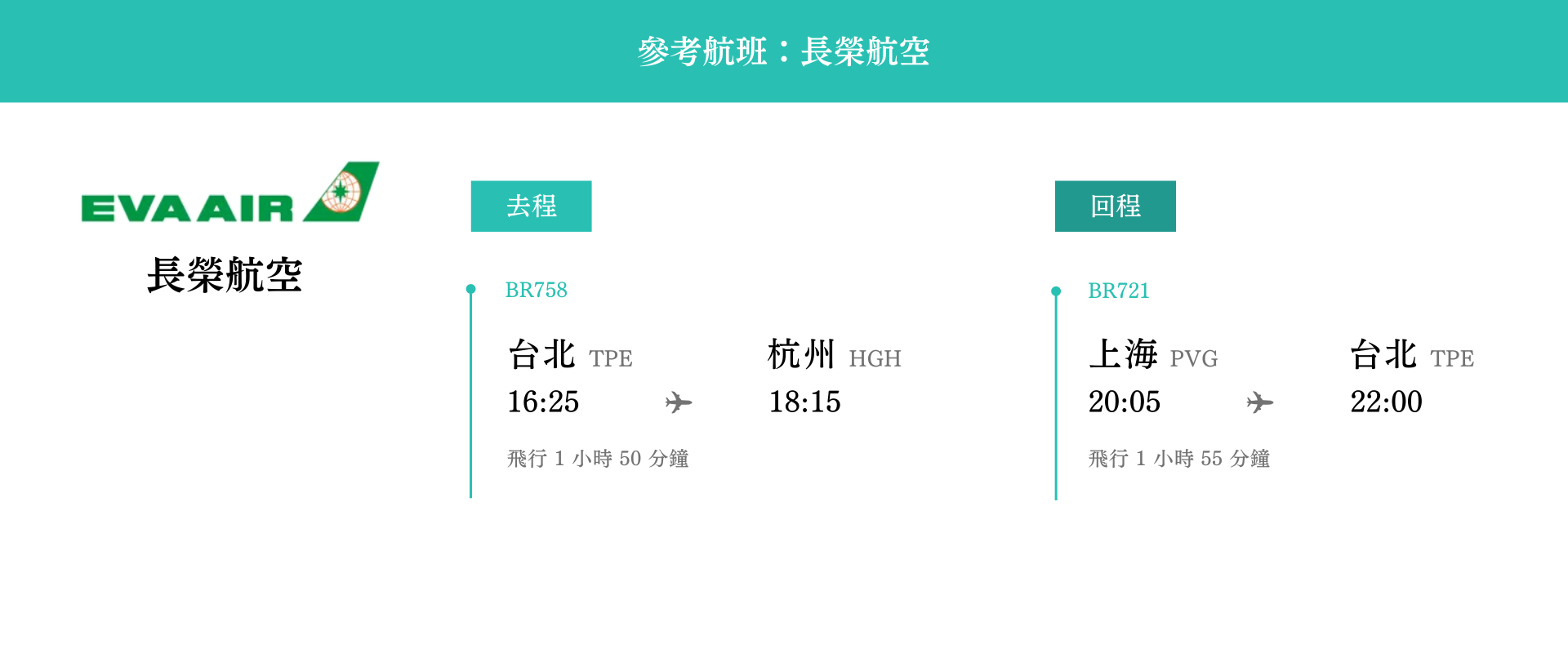 參考航班：長榮航空

EVA AIR
長榮航空

去程

BR758

台北 TPE
16:25

杭州 HGH
18:15

飛行1小時50分鐘

回程

BR721

上海 PVG
20:05

台北 TPE
22:00

飛行1小時55分鐘